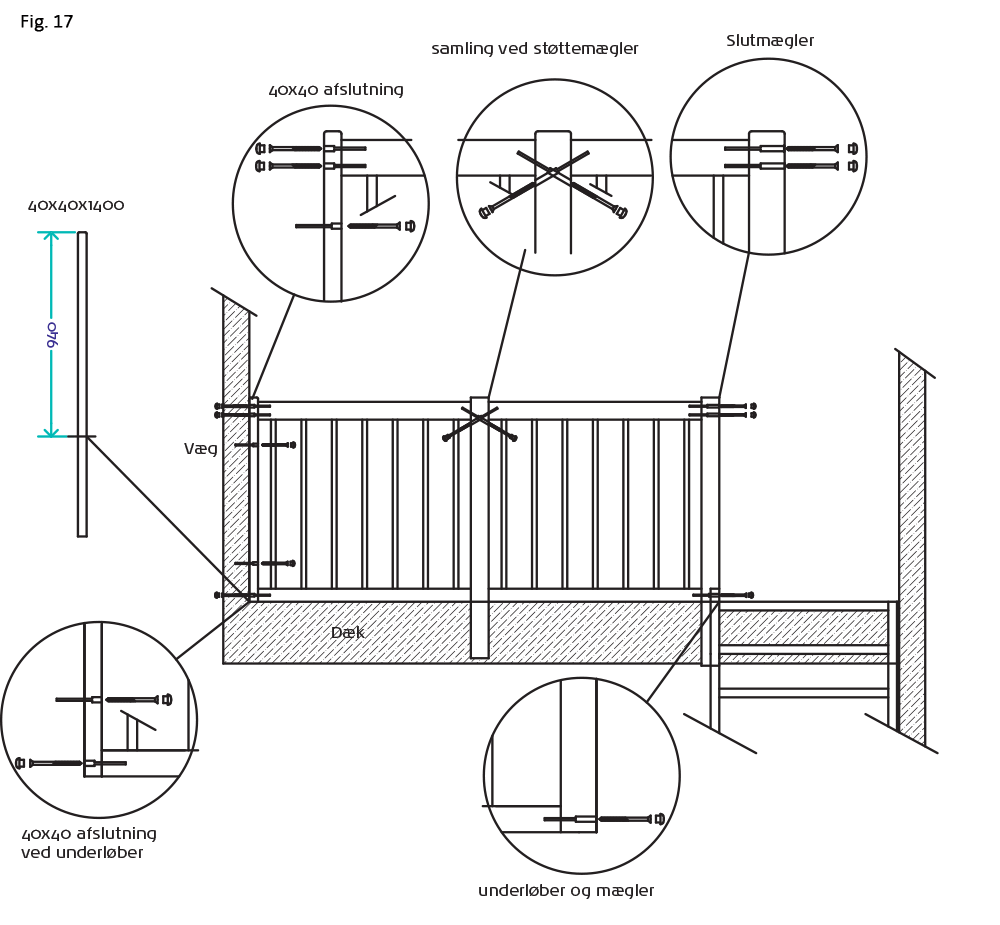 Fig. 17

samling ved støttemægler

Slutmægler

40x40 afslutning

40x40x1400

940

Væg

Dæk

40x40 afslutning ved underløber

underløber og mægler